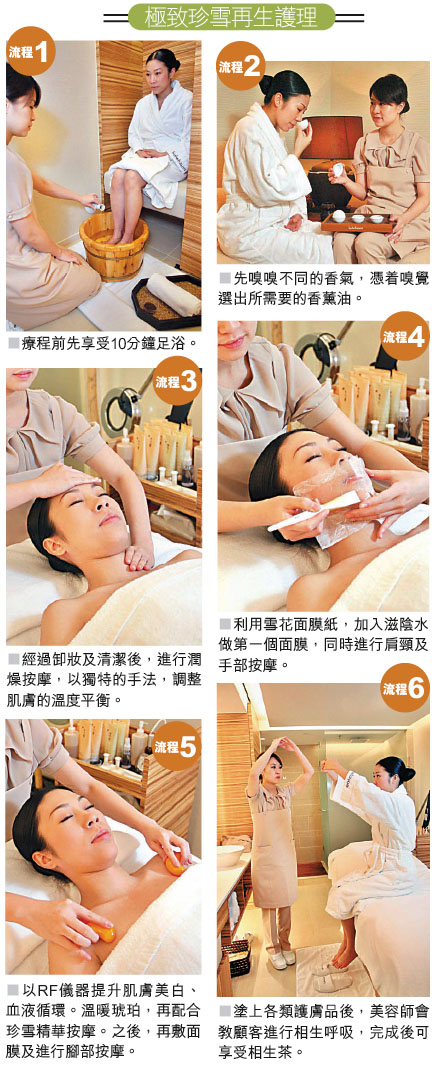 極致珍雪再生護理

流程1

■療程前先享受10分鐘足浴。

流程2

■先嗅嗅不同的香氣，憑着嗅覺選出所需要的香薰油。

流程3

■經過卸妝及清潔後，進行潤燥按摩，以獨特的手法，調整肌膚的溫度平衡。

流程4

■利用雪花面膜紙，加入滋陰水做第一個面膜，同時進行肩頸及手部按摩。

流程5

■以RF儀器提升肌膚美白、血液循環。溫暖琥珀，再配合珍雪精華按摩。之後，再敷面膜及進行腳部按摩。

流程6

■塗上各類護膚品後，美容師會教顧客進行相生呼吸，完成後可享受相生茶。