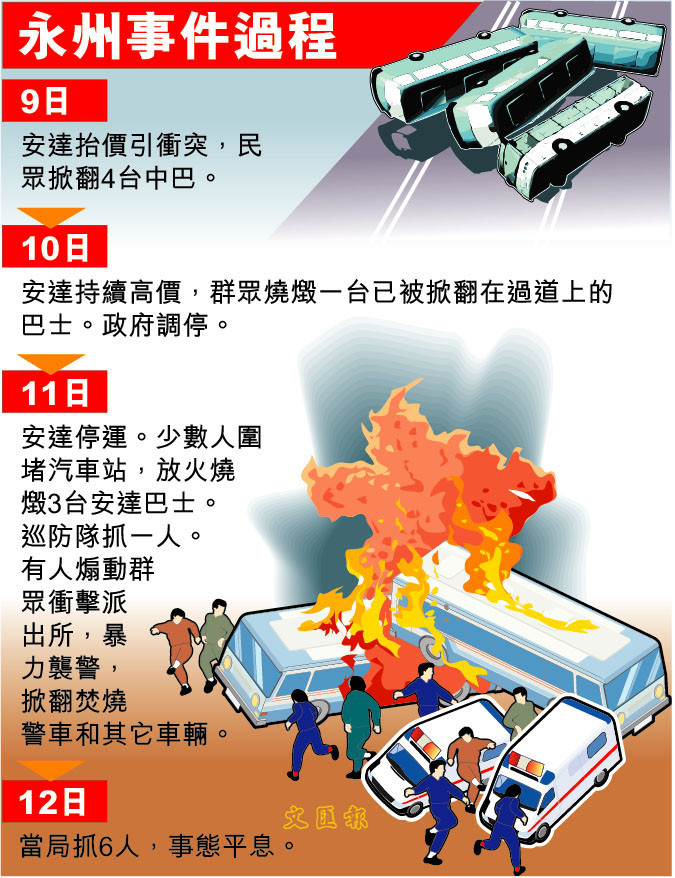 永州事件過程

9日

安達抬價引衝突，民眾掀翻4台中巴。

10日

安達持續高價，群眾燒燬一台已被掀翻在過道上的巴士。政府調停。

11日

安達停運。少數人圍堵汽車站，放火燒燬3台安達巴士。巡防隊抓一人。有人煽動群眾衝擊派出所，暴力襲警，掀翻焚燒警車和其它車輛。

12日

當局抓6人，事態平息。

文匯報