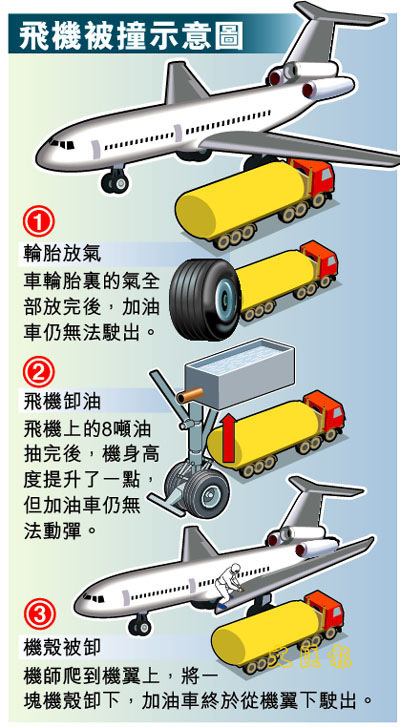 飛機被撞示意圖

1
輪胎放氣
車輪胎裏的氣全部放完後，加油車仍無法駛出。

2
飛機卸油
飛機上的8噸油抽完後，機身高度提升了一點，但加油車仍無法動彈。

3
機殼被卸
機師爬到機翼上，將一塊機殼卸下，加油車終於從機翼下駛出。

文匯報